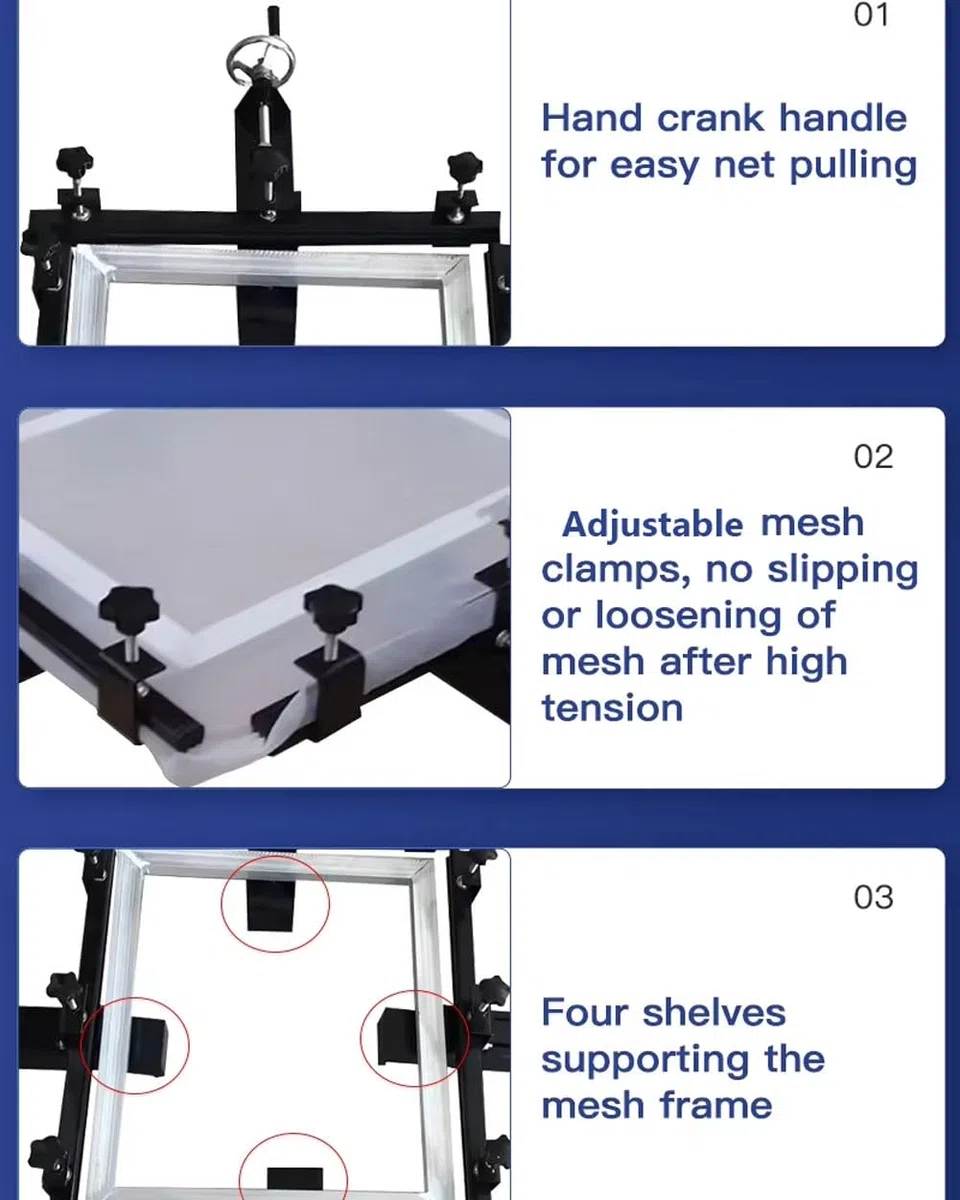 01

Hand crank handle for easy net pulling

02

Adjustable mesh clamps, no slipping or loosening of mesh after high tension

03

Four shelves supporting the mesh frame